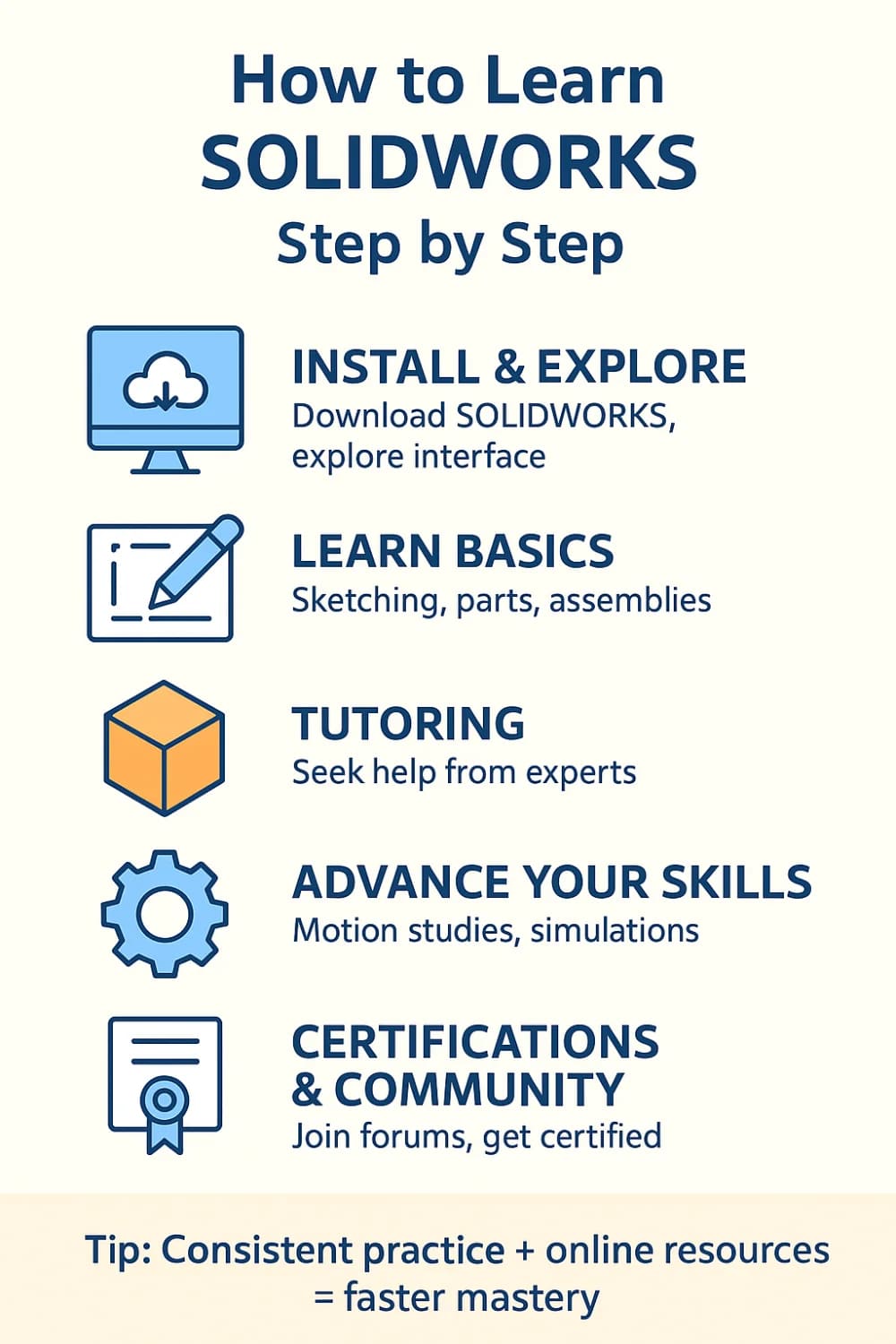 How to Learn SOLIDWORKS Step by Step

INSTALL & EXPLORE
Download SOLIDWORKS, explore interface

LEARN BASICS
Sketching, parts, assemblies

TUTORING
Seek help from experts

ADVANCE YOUR SKILLS
Motion studies, simulations

CERTIFICATIONS & COMMUNITY
Join forums, get certified

Tip: Consistent practice + online resources = faster mastery